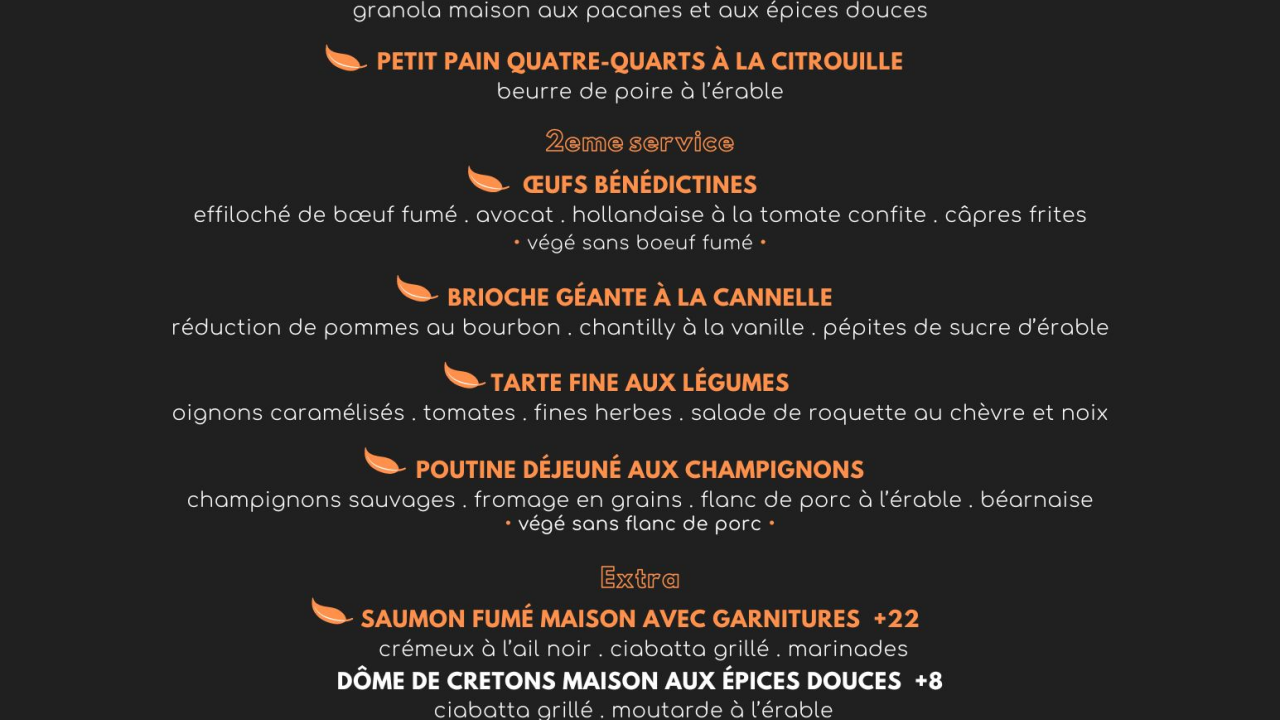 granola maison aux pacanes et aux épices douces

PETIT PAIN QUATRE-QUARTS À LA CITROUILLE
beurre de poire à l'érable

2eme service

ŒUFS BÉNÉDICTINES
effiloché de bœuf fumé . avocat . hollandaise à la tomate confite . câpres frites
• végé sans boeuf fumé •

BRIOCHE GÉANTE À LA CANNELLE
réduction de pommes au bourbon . chantilly à la vanille . pépites de sucre d'érable

TARTE FINE AUX LÉGUMES
oignons caramélisés . tomates . fines herbes . salade de roquette au chèvre et noix

POUTINE DÉJEUNÉ AUX CHAMPIGNONS
champignons sauvages . fromage en grains . flanc de porc à l'érable . béarnaise
• végé sans flanc de porc •

Extra

SAUMON FUMÉ MAISON AVEC GARNITURES +22
crémeux à l'ail noir . ciabatta grillé . marinades

DÔME DE CRETONS MAISON AUX ÉPICES DOUCES +8
ciabatta grillé . moutarde à l'érable